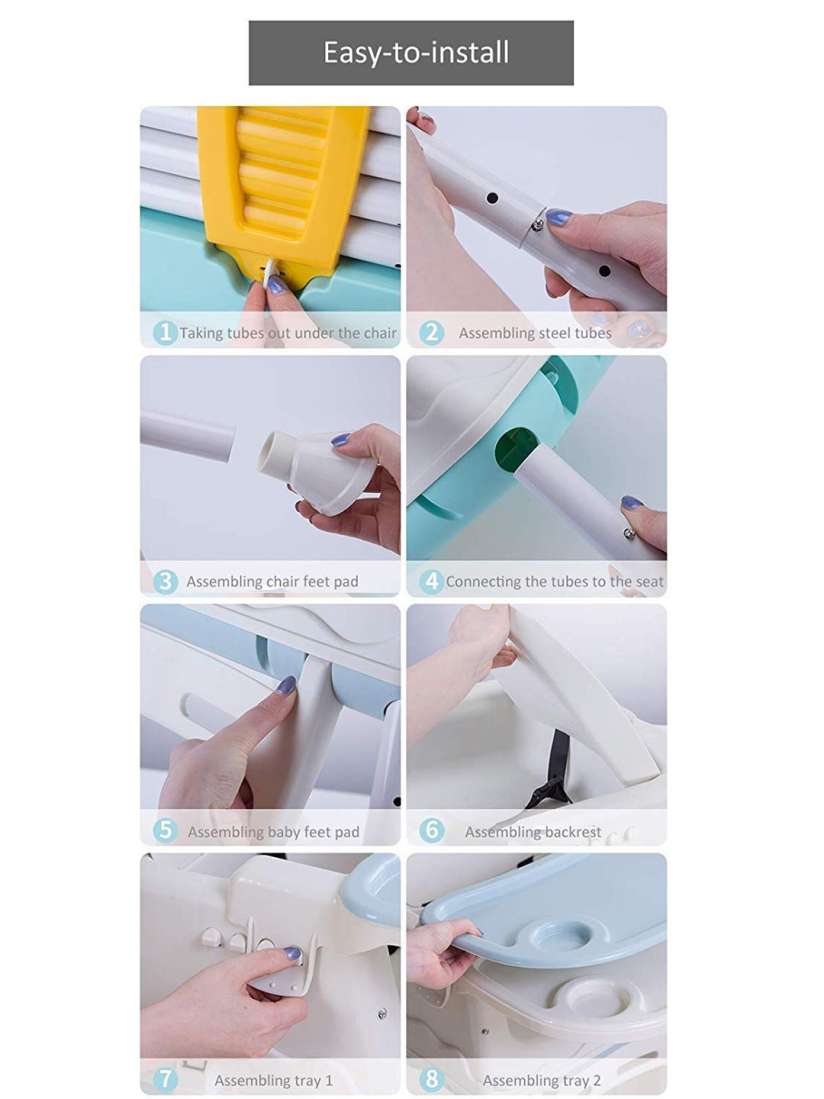 Easy-to-install

1 Taking tubes out under the chair

2 Assembling steel tubes

3 Assembling chair feet pad

4 Connecting the tubes to the seat

5 Assembling baby feet pad

6 Assembling backrest

7 Assembling tray 1

8 Assembling tray 2