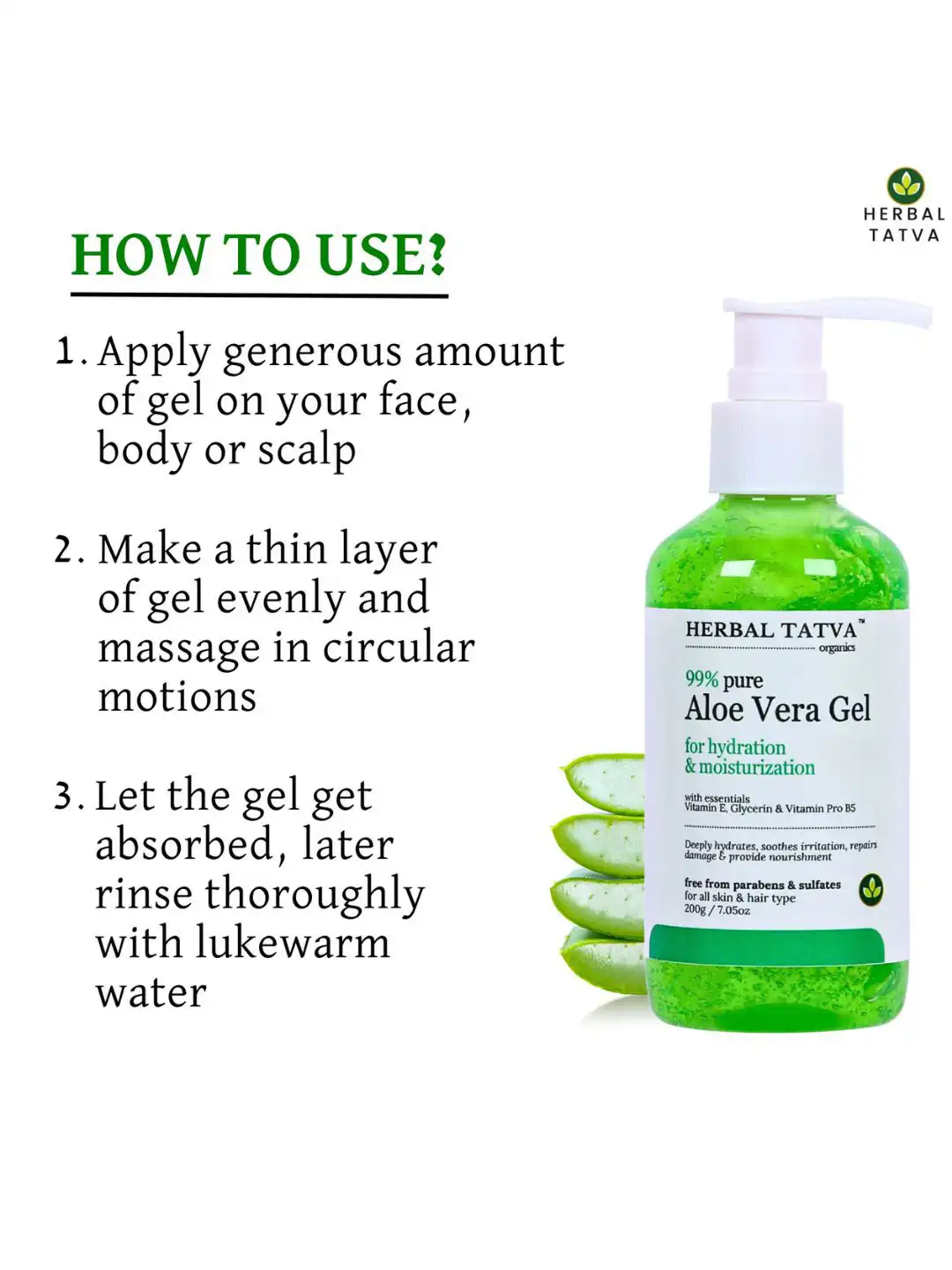 HERBAL TATVA

HOW TO USE?

1. Apply generous amount of gel on your face, body or scalp

2. Make a thin layer of gel evenly and massage in circular motions

3. Let the gel get absorbed, later rinse thoroughly with lukewarm water

HERBAL TATVA™
organics

99% pure
Aloe Vera Gel
for hydration & moisturization

with essentials
Vitamin E, Glycerin & Vitamin Pro B5

Deeply hydrates, soothes irritation, repairs damage & provide nourishment

free from parabens & sulfates
for all skin & hair type
200g / 7.05oz