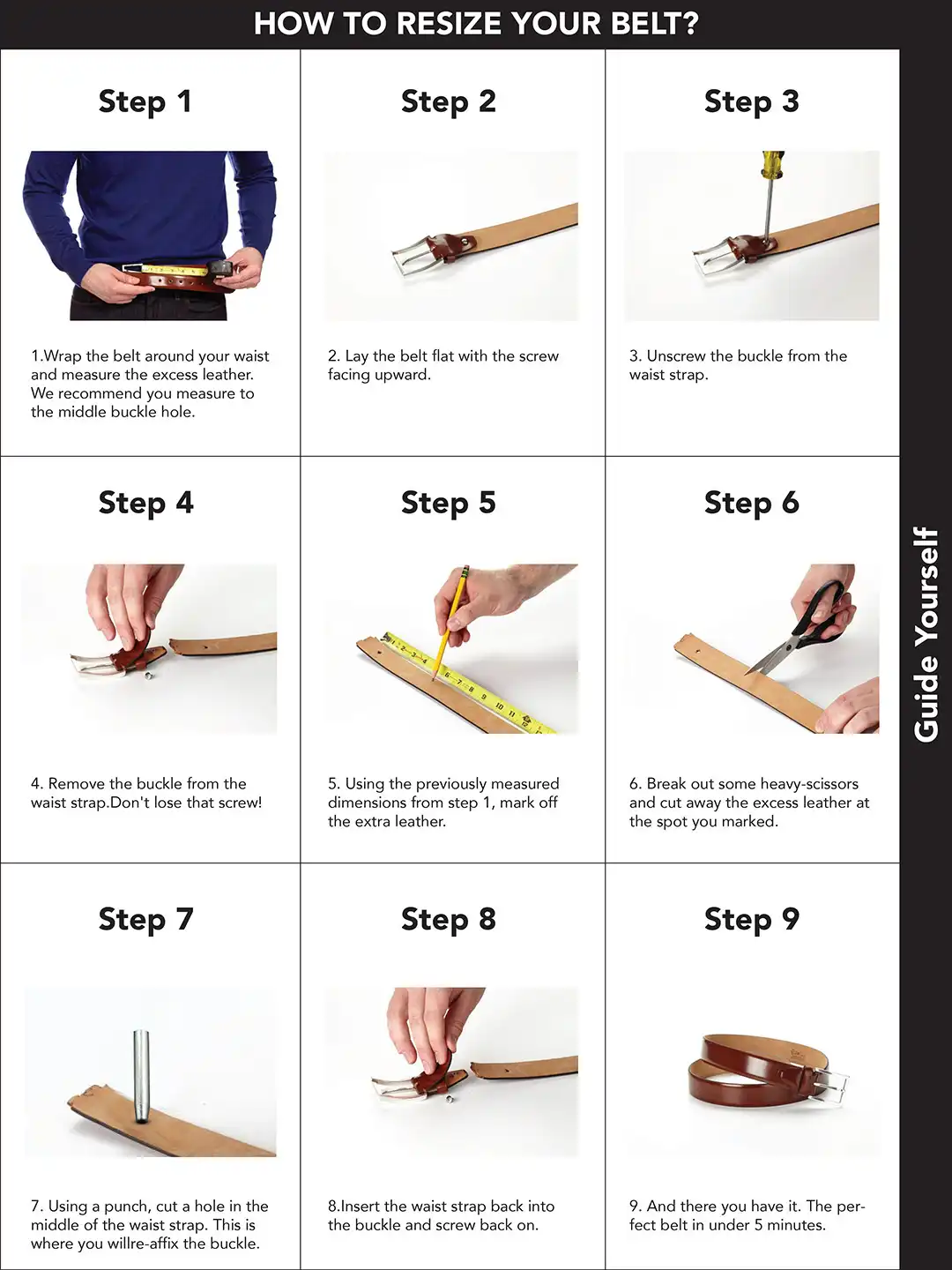 HOW TO RESIZE YOUR BELT?

Step 1

1.Wrap the belt around your waist and measure the excess leather. We recommend you measure to the middle buckle hole.

Step 2

2. Lay the belt flat with the screw facing upward.

Step 3

3. Unscrew the buckle from the waist strap.

Step 4

4. Remove the buckle from the waist strap.Don't lose that screw!

Step 5

5. Using the previously measured dimensions from step 1, mark off the extra leather.

Step 6

6. Break out some heavy-scissors and cut away the excess leather at the spot you marked.

Step 7

7. Using a punch, cut a hole in the middle of the waist strap. This is where you willre-affix the buckle.

Step 8

8.Insert the waist strap back into the buckle and screw back on.

Step 9

9. And there you have it. The perfect belt in under 5 minutes.

Guide Yourself