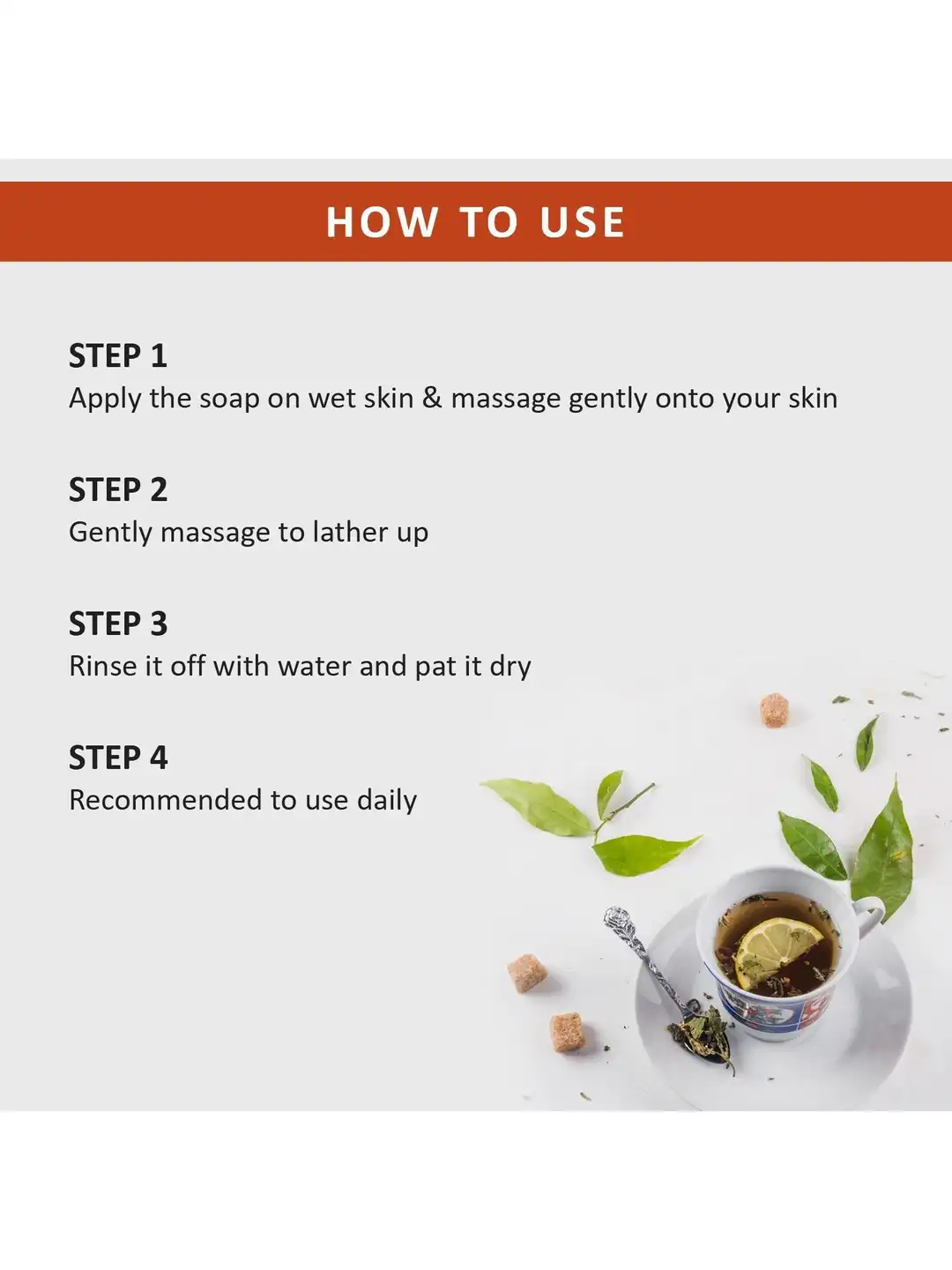 HOW TO USE

STEP 1
Apply the soap on wet skin & massage gently onto your skin

STEP 2
Gently massage to lather up

STEP 3
Rinse it off with water and pat it dry

STEP 4
Recommended to use daily