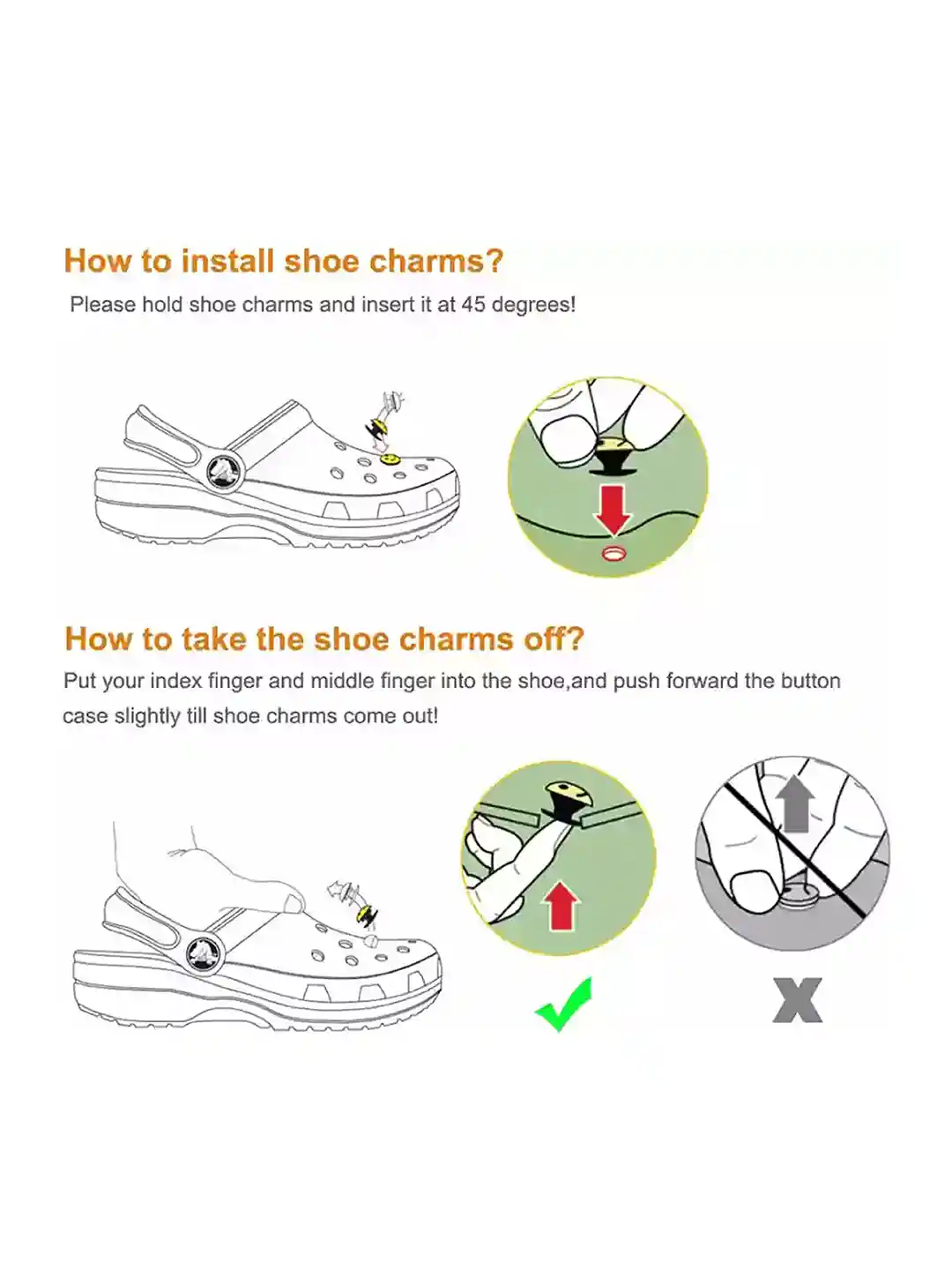 How to install shoe charms?

Please hold shoe charms and insert it at 45 degrees!

How to take the shoe charms off?

Put your index finger and middle finger into the shoe,and push forward the button case slightly till shoe charms come out!

X