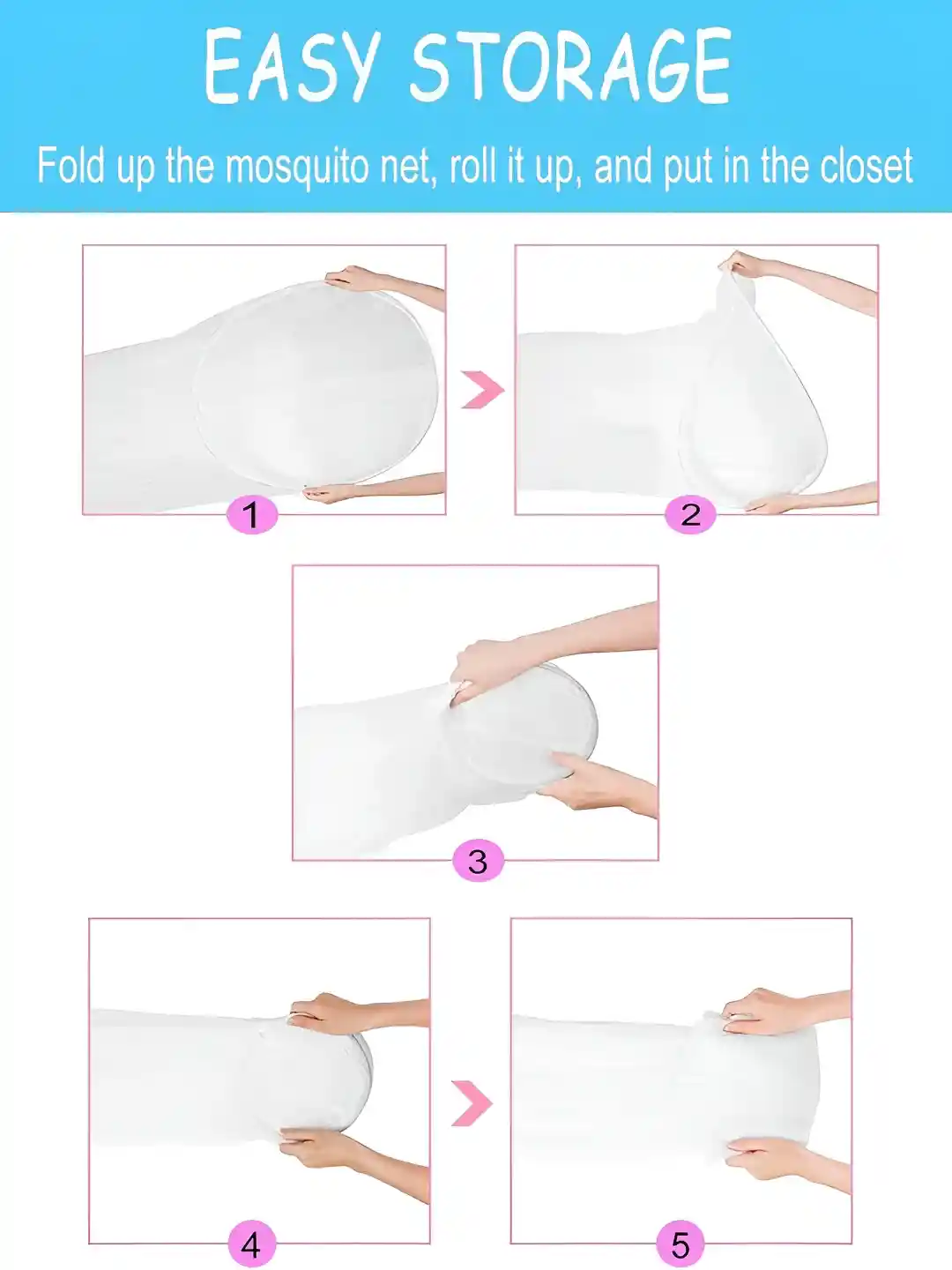 EASY STORAGE

Fold up the mosquito net, roll it up, and put in the closet

1

2

3

4

5