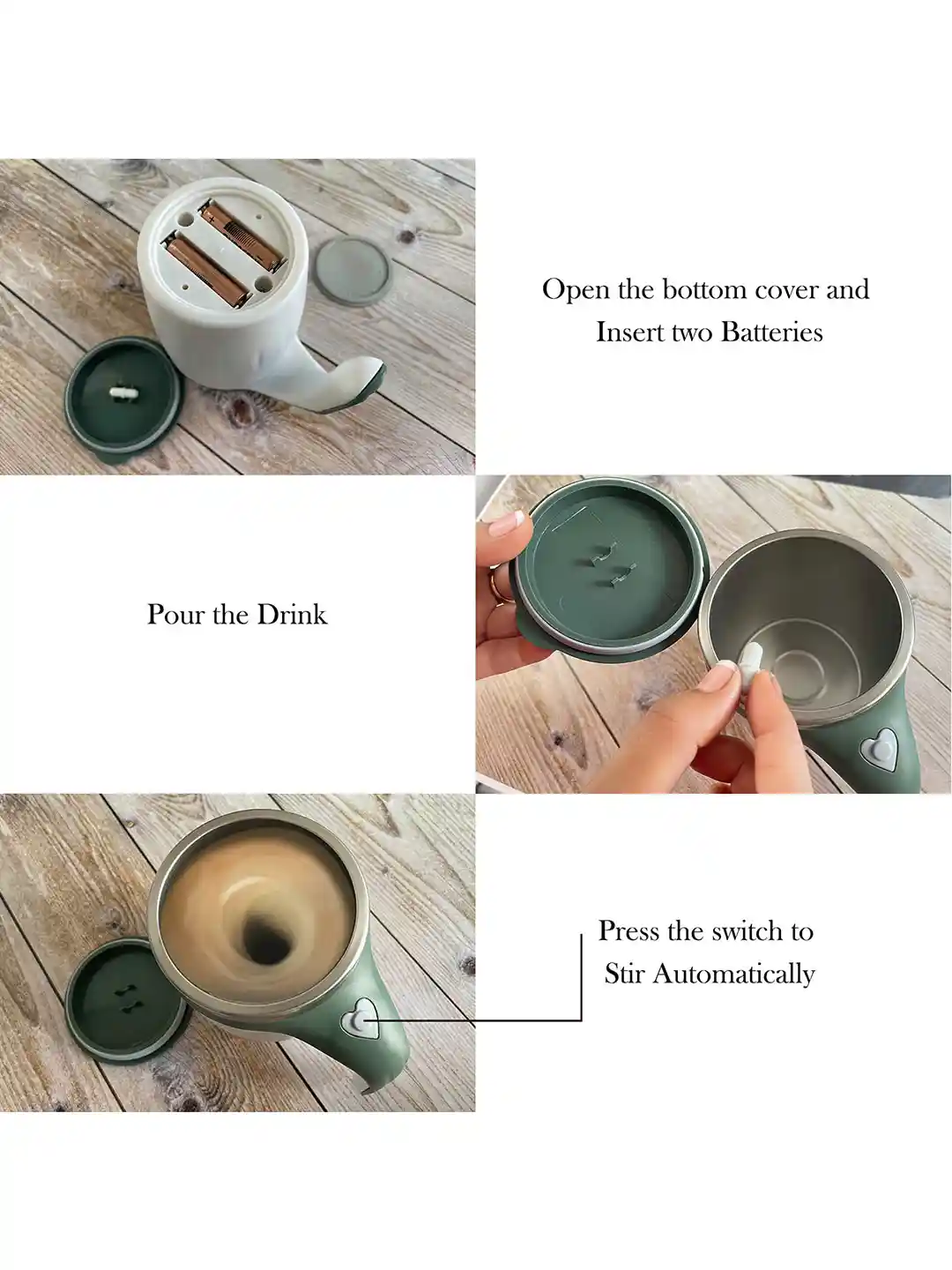 Open the bottom cover and Insert two Batteries

Pour the Drink

Press the switch to Stir Automatically