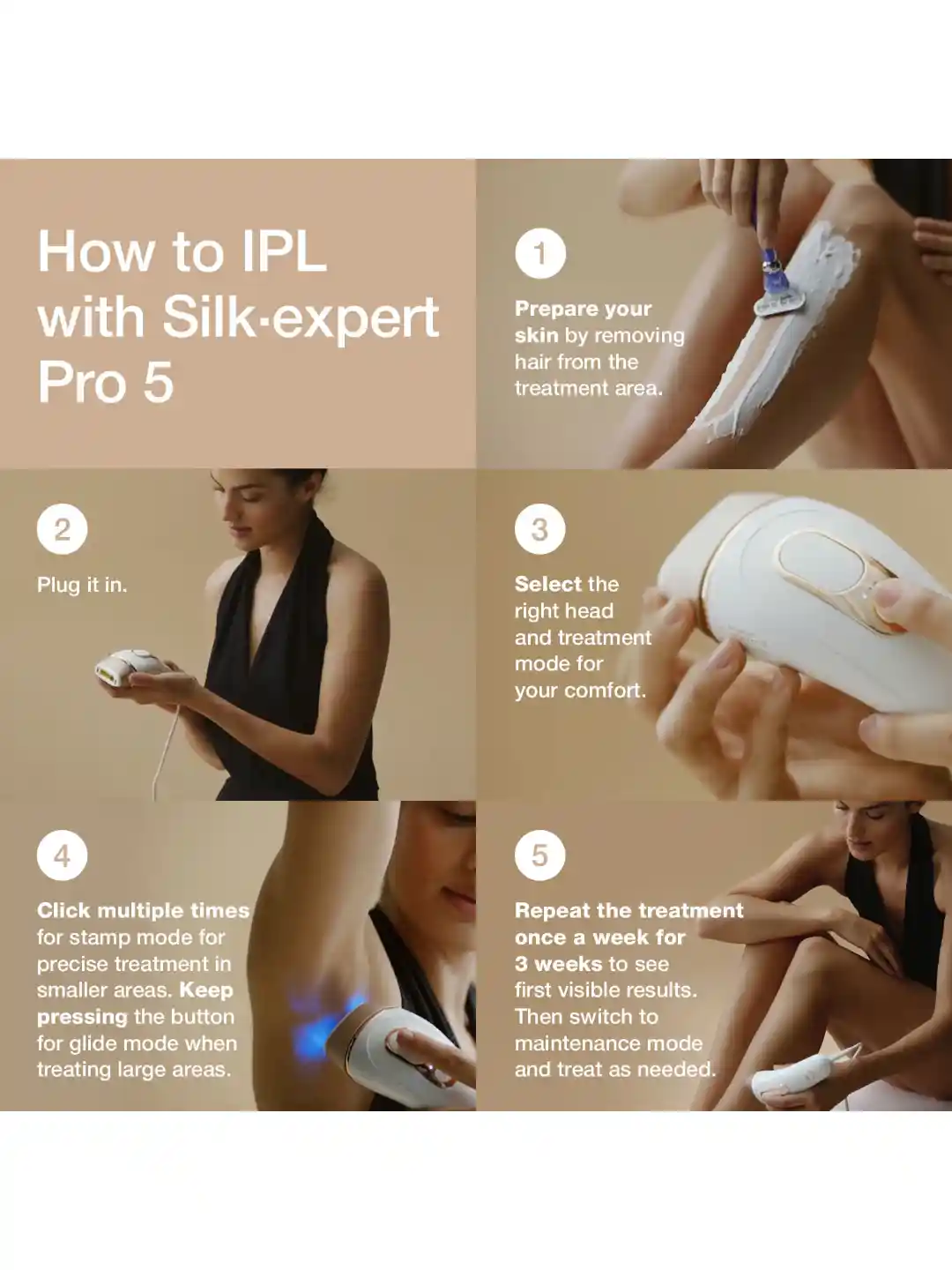 How to IPL with Silk·expert Pro 5

1

Prepare your skin by removing hair from the treatment area.

2

Plug it in.

3

Select the right head and treatment mode for your comfort.

4

Click multiple times for stamp mode for precise treatment in smaller areas. Keep pressing the button for glide mode when treating large areas.

5

Repeat the treatment once a week for 3 weeks to see first visible results. Then switch to maintenance mode and treat as needed.