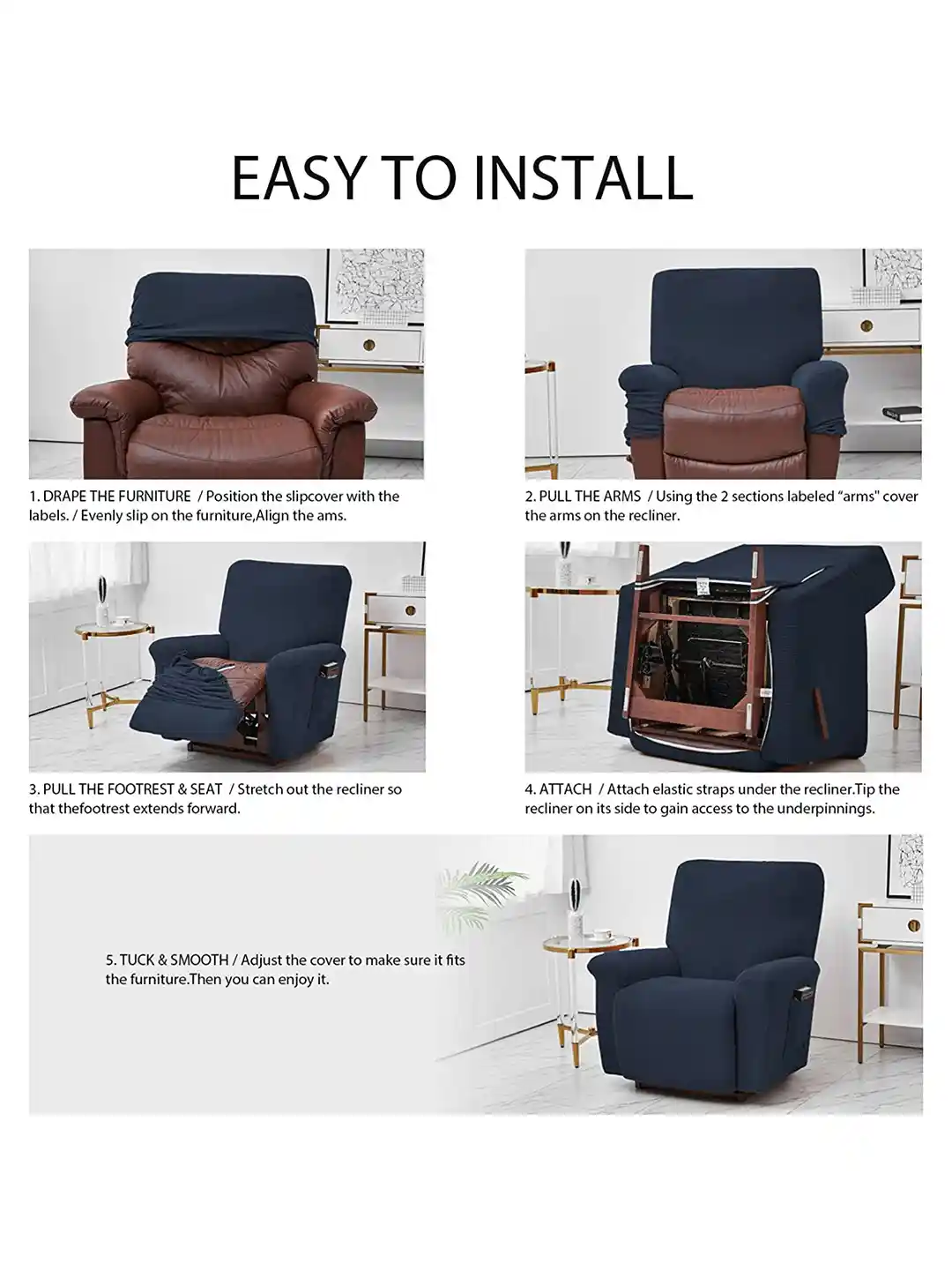 EASY TO INSTALL

1. DRAPE THE FURNITURE / Position the slipcover with the labels. / Evenly slip on the furniture,Align the ams.

2. PULL THE ARMS / Using the 2 sections labeled "arms" cover the arms on the recliner.

3. PULL THE FOOTREST & SEAT / Stretch out the recliner so that thefootrest extends forward.

4. ATTACH / Attach elastic straps under the recliner.Tip the recliner on its side to gain access to the underpinnings.

5. TUCK & SMOOTH / Adjust the cover to make sure it fits the furniture.Then you can enjoy it.