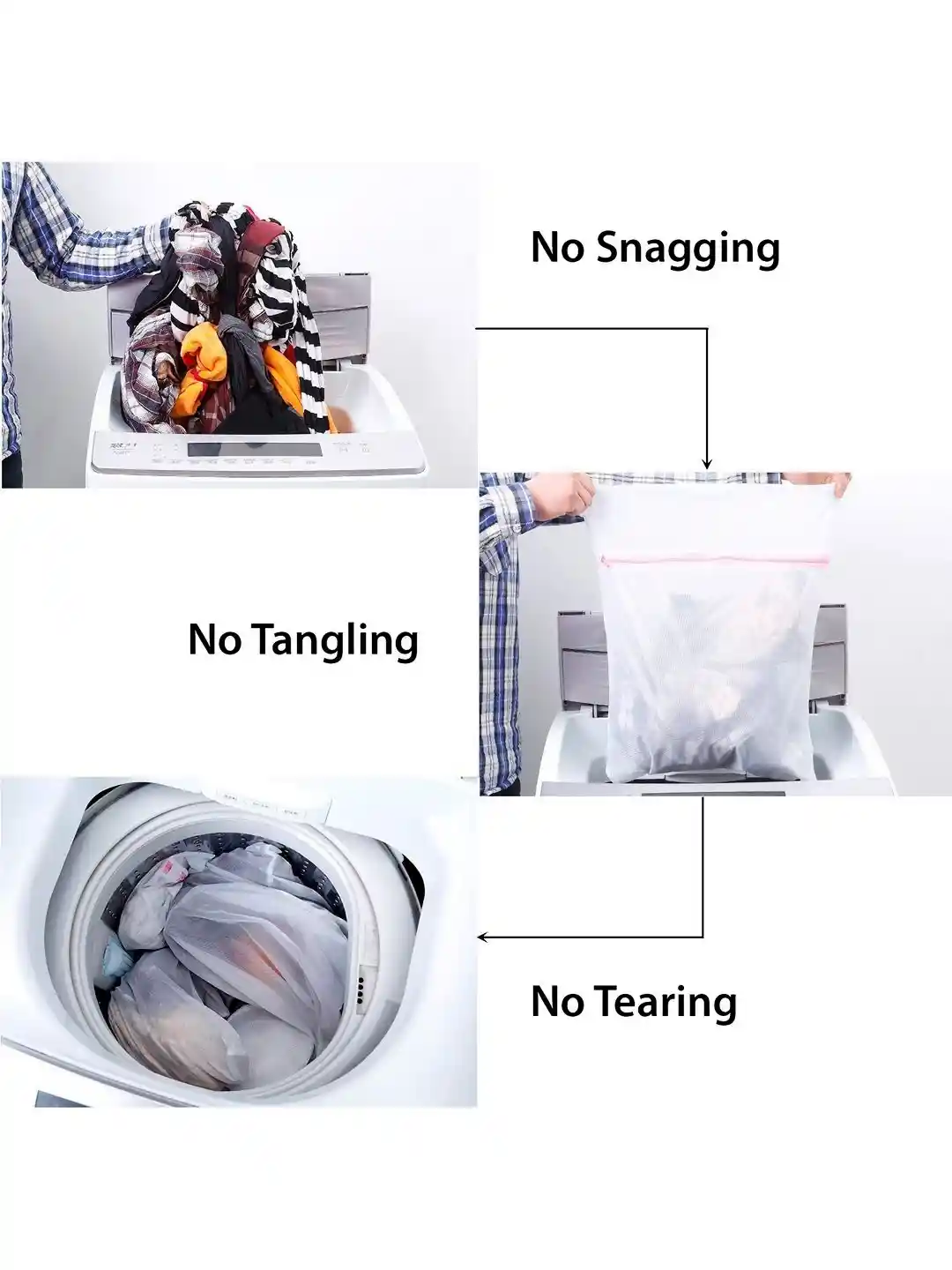 No Snagging

No Tangling

No Tearing