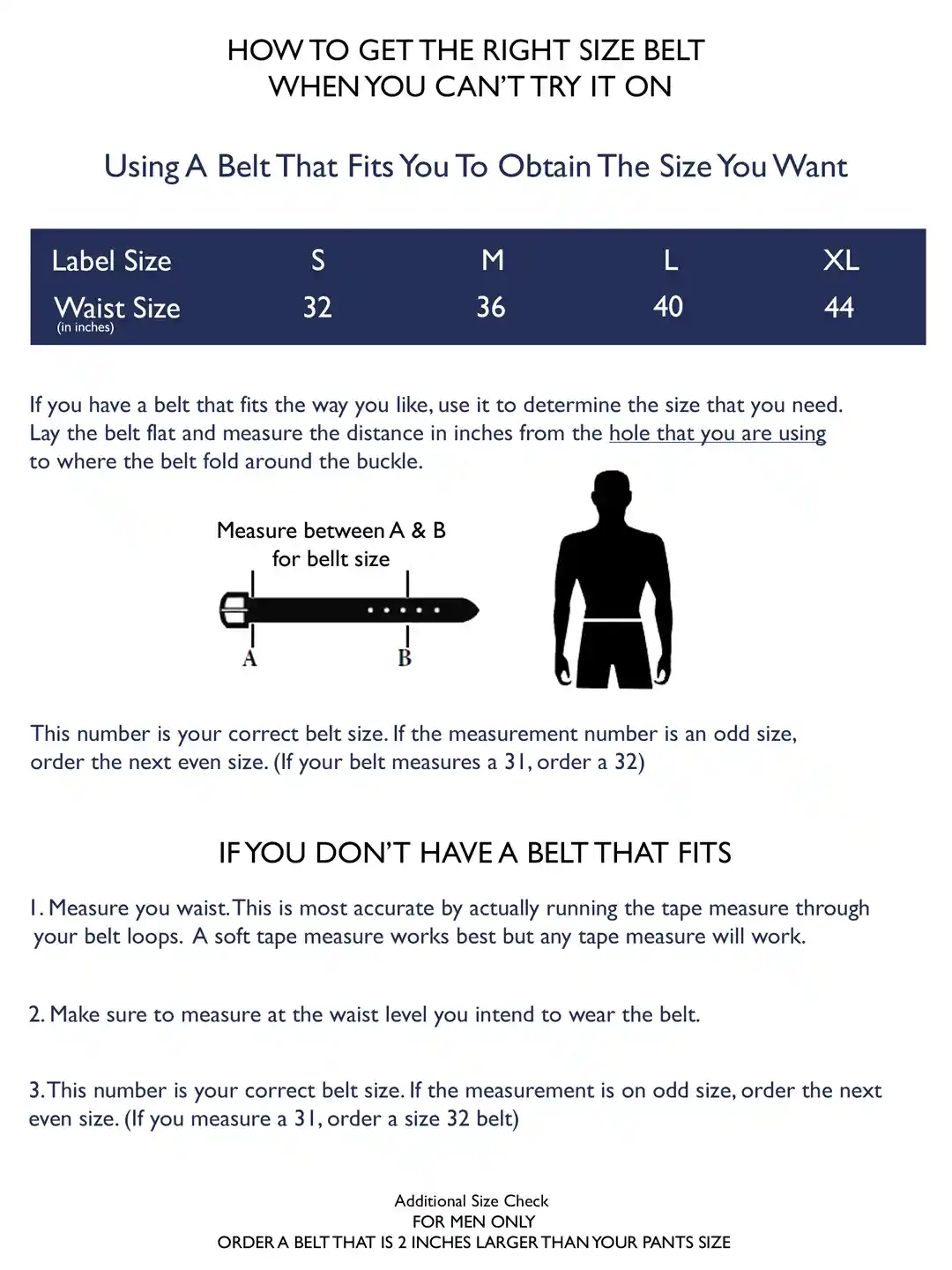 HOW TO GET THE RIGHT SIZE BELT
WHEN YOU CAN'T TRY IT ON

Using A Belt That Fits You To Obtain The Size You Want

| Label Size | S | M | L | XL |
|---|---|---|---|---|
| Waist Size (in inches) | 32 | 36 | 40 | 44 |

If you have a belt that fits the way you like, use it to determine the size that you need. Lay the belt flat and measure the distance in inches from the hole that you are using to where the belt fold around the buckle.

Measure between A & B for bellt size

A

B

This number is your correct belt size. If the measurement number is an odd size, order the next even size. (If your belt measures a 31, order a 32)

IF YOU DON'T HAVE A BELT THAT FITS

1. Measure you waist. This is most accurate by actually running the tape measure through your belt loops. A soft tape measure works best but any tape measure will work.

2. Make sure to measure at the waist level you intend to wear the belt.

3. This number is your correct belt size. If the measurement is on odd size, order the next even size. (If you measure a 31, order a size 32 belt)

Additional Size Check
FOR MEN ONLY
ORDER A BELT THAT IS 2 INCHES LARGER THAN YOUR PANTS SIZE