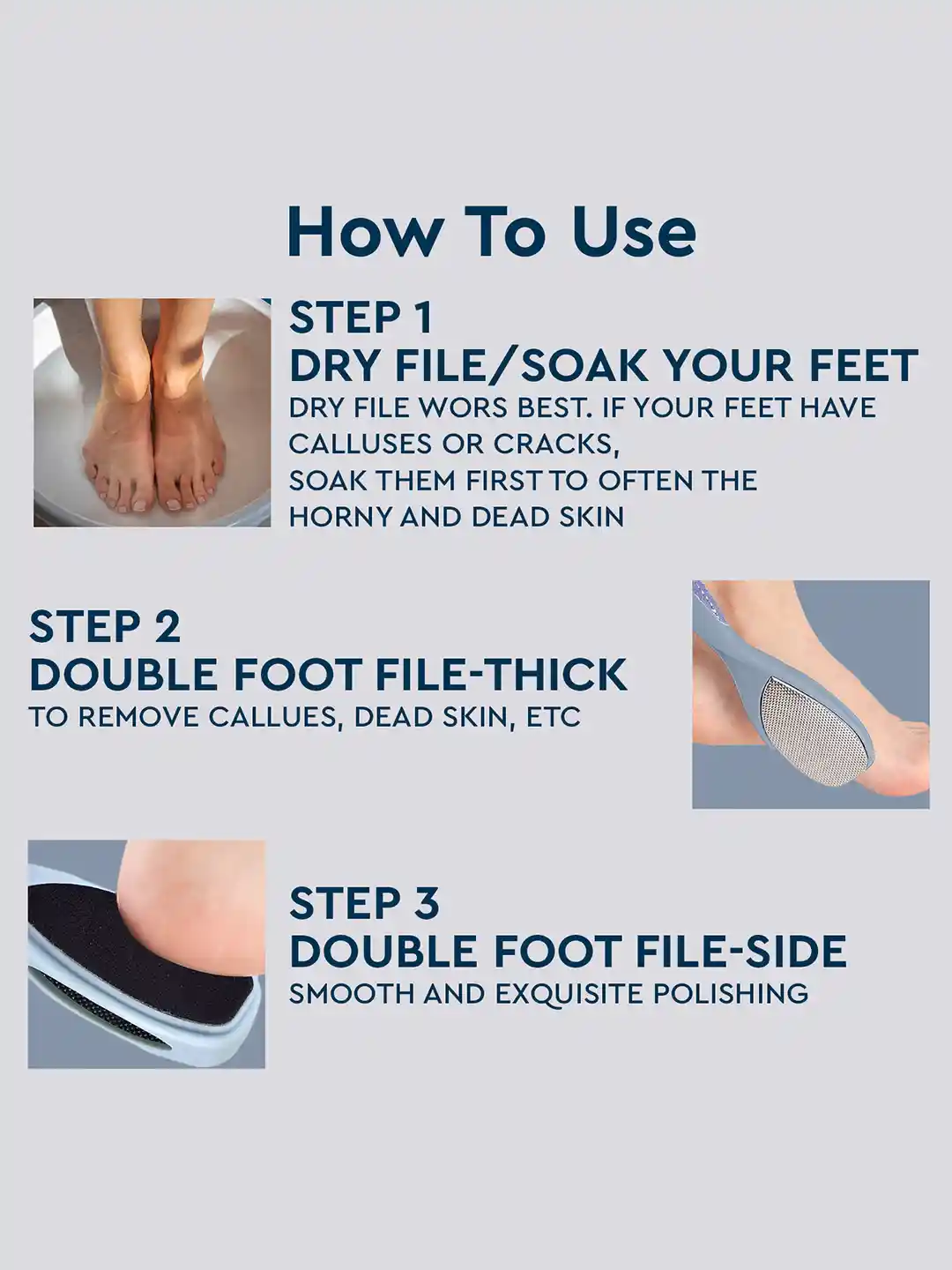 How To Use

STEP 1
DRY FILE/SOAK YOUR FEET
DRY FILE WORS BEST. IF YOUR FEET HAVE CALLUSES OR CRACKS,
SOAK THEM FIRST TO OFTEN THE HORNY AND DEAD SKIN

STEP 2
DOUBLE FOOT FILE-THICK
TO REMOVE CALLUES, DEAD SKIN, ETC

STEP 3
DOUBLE FOOT FILE-SIDE
SMOOTH AND EXQUISITE POLISHING