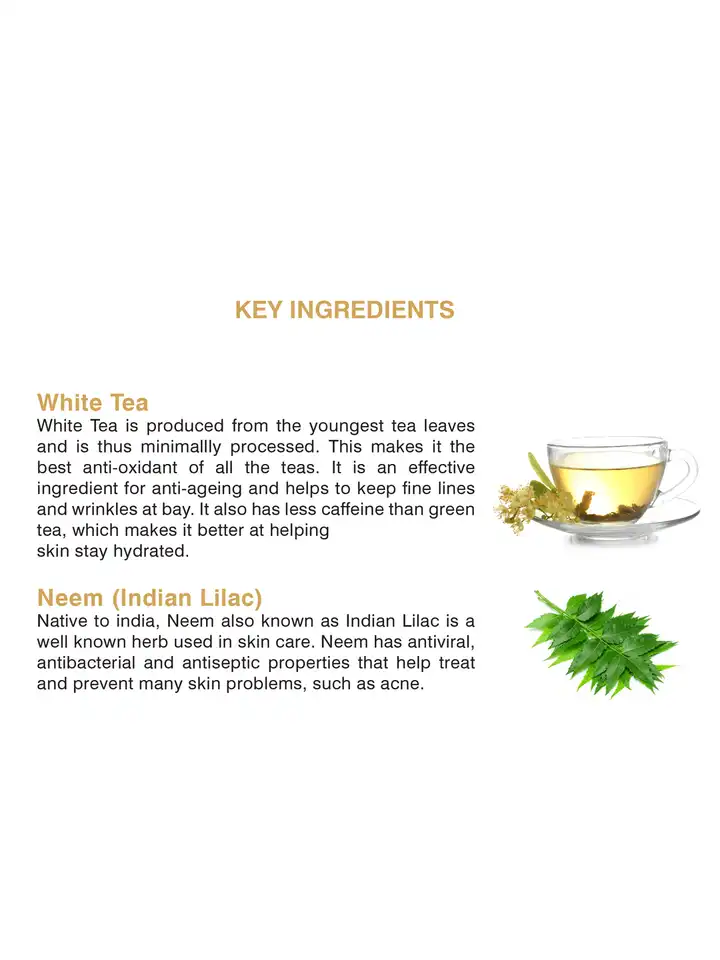 KEY INGREDIENTS

White Tea
White Tea is produced from the youngest tea leaves and is thus minimallly processed. This makes it the best anti-oxidant of all the teas. It is an effective ingredient for anti-ageing and helps to keep fine lines and wrinkles at bay. It also has less caffeine than green tea, which makes it better at helping
skin stay hydrated.

Neem (Indian Lilac)
Native to india, Neem also known as Indian Lilac is a well known herb used in skin care. Neem has antiviral, antibacterial and antiseptic properties that help treat and prevent many skin problems, such as acne.