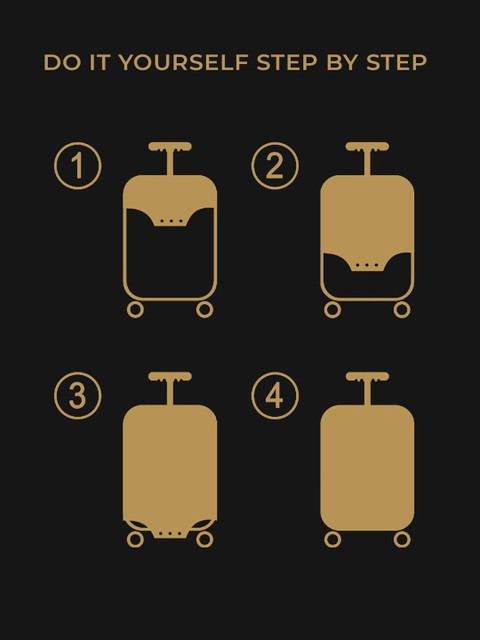 DO IT YOURSELF STEP BY STEP

1

2

3

4