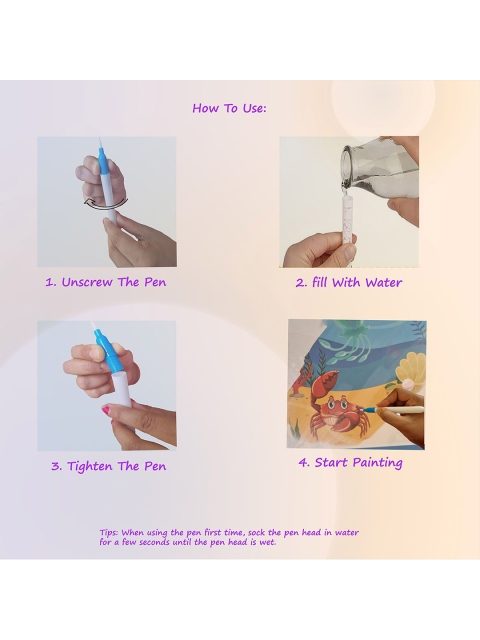 How To Use:

1. Unscrew The Pen

2. fill With Water

3. Tighten The Pen

4. Start Painting

Tips: When using the pen first time, sock the pen head in water for a few seconds until the pen head is wet.