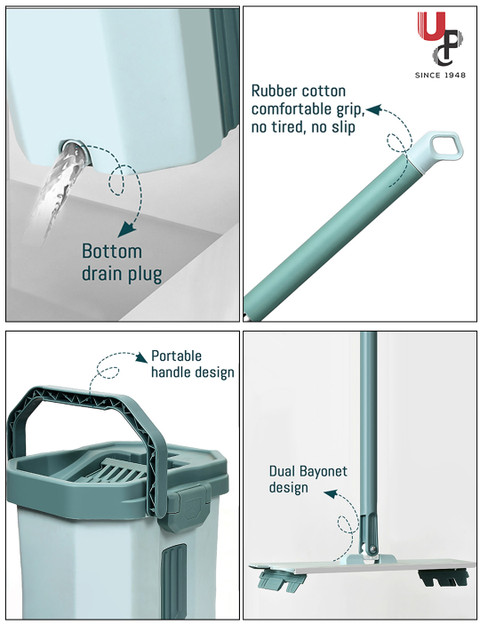 Bottom drain plug

UCP
SINCE 1948

Rubber cotton comfortable grip, no tired, no slip

Portable handle design

Dual Bayonet design