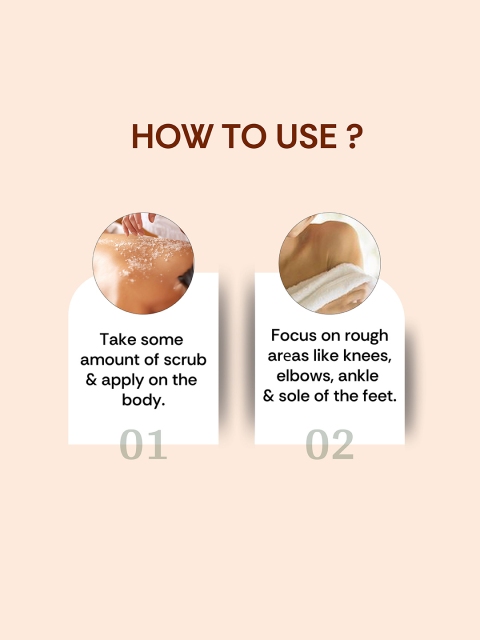 HOW TO USE ?

Take some amount of scrub & apply on the body.

01

Focus on rough areas like knees, elbows, ankle & sole of the feet.

02