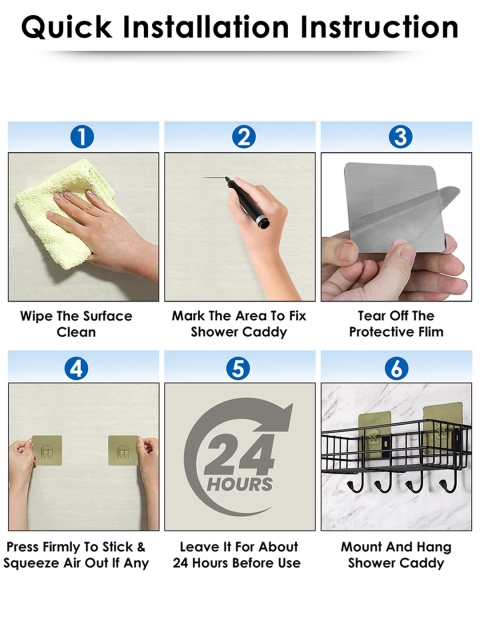 Quick Installation Instruction

1

Wipe The Surface Clean

2

Mark The Area To Fix Shower Caddy

3

Tear Off The Protective Flim

4

Press Firmly To Stick & Squeeze Air Out If Any

5

24 HOURS

Leave It For About 24 Hours Before Use

6

Mount And Hang Shower Caddy