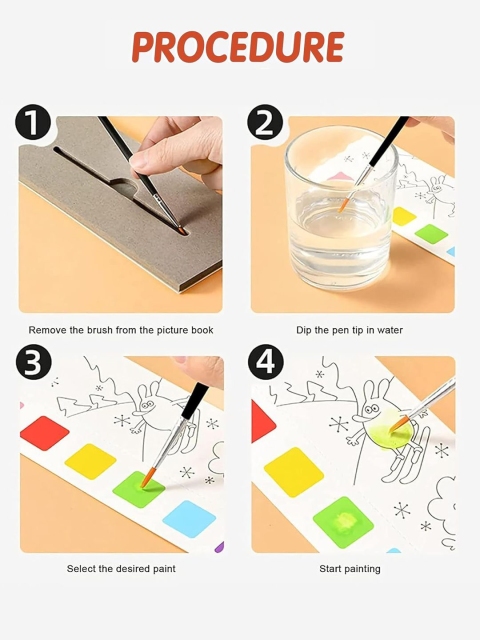 PROCEDURE

1

Remove the brush from the picture book

2

Dip the pen tip in water

3

Select the desired paint

4

Start painting