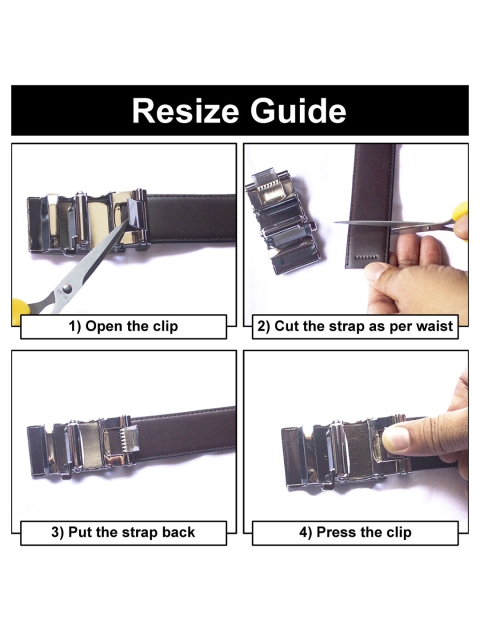 Resize Guide

1) Open the clip

2) Cut the strap as per waist

3) Put the strap back

4) Press the clip