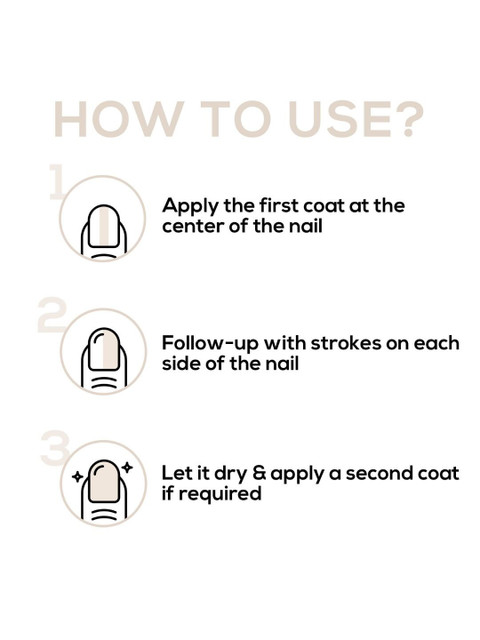 HOW TO USE?

1

Apply the first coat at the center of the nail

2

Follow-up with strokes on each side of the nail

3

Let it dry & apply a second coat if required