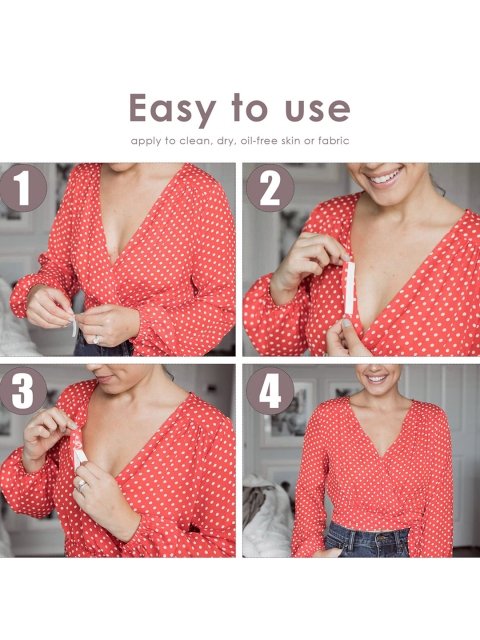 Easy to use

apply to clean, dry, oil-free skin or fabric

1

2

3

4