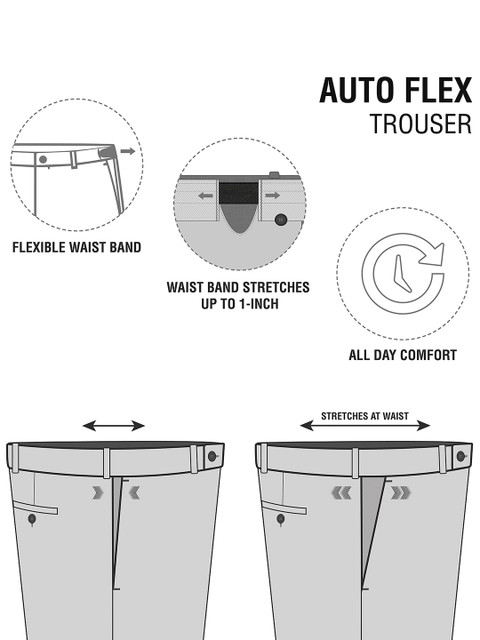 AUTO FLEX
TROUSER

FLEXIBLE WAIST BAND

WAIST BAND STRETCHES UP TO 1-INCH

ALL DAY COMFORT

STRETCHES AT WAIST