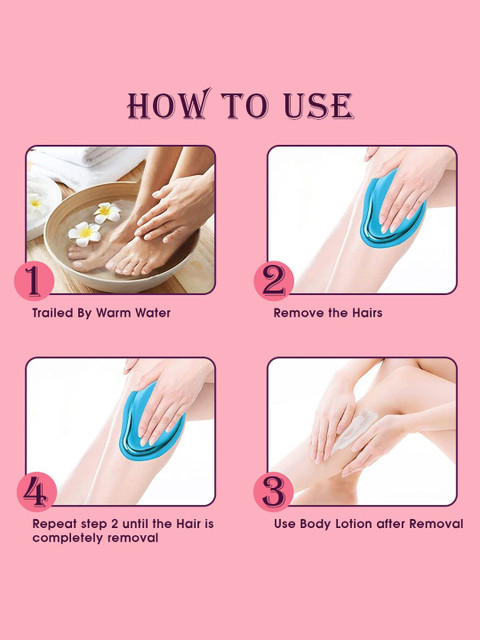 HOW TO USE

1

Trailed By Warm Water

2

Remove the Hairs

4

Repeat step 2 until the Hair is completely removal

3

Use Body Lotion after Removal