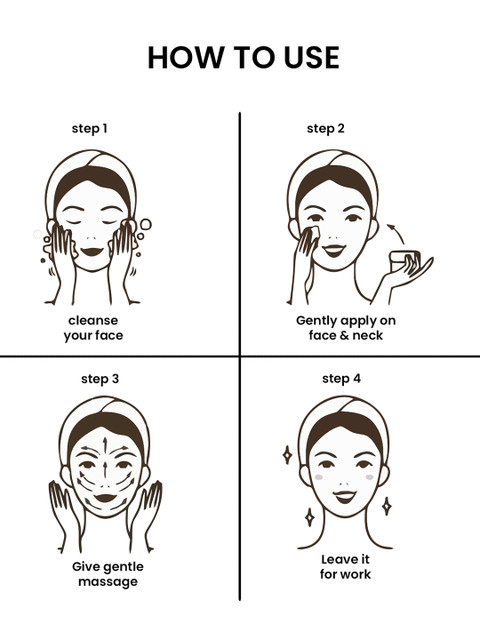 HOW TO USE

step 1

cleanse your face

step 2

Gently apply on face & neck

step 3

Give gentle massage

step 4

Leave it for work