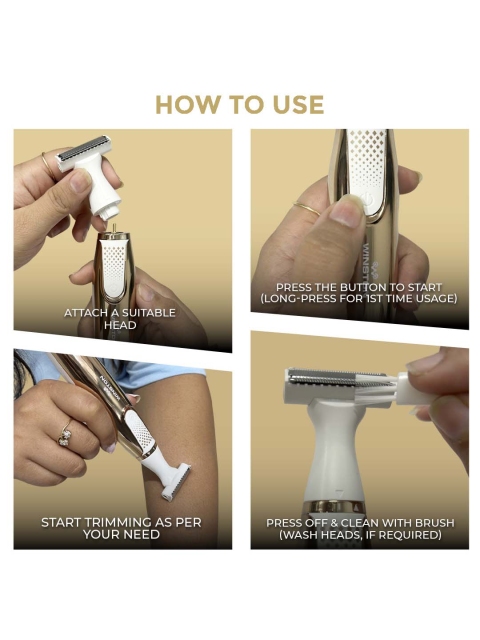 HOW TO USE

ATTACH A SUITABLE HEAD

WINSTON

PRESS THE BUTTON TO START (LONG-PRESS FOR 1ST TIME USAGE)

WINSTON

START TRIMMING AS PER YOUR NEED

PRESS OFF & CLEAN WITH BRUSH (WASH HEADS, IF REQUIRED)