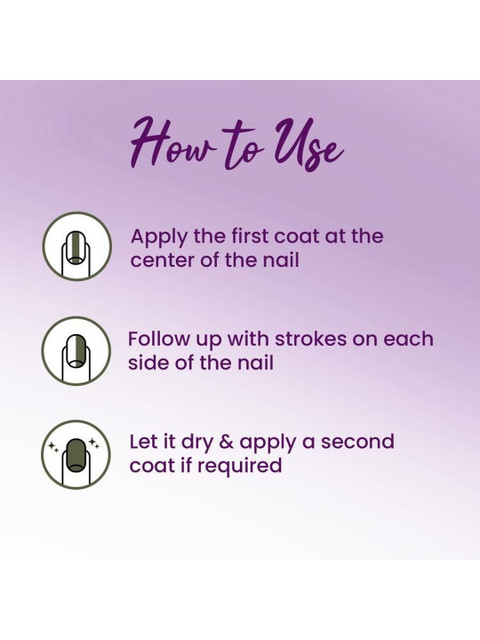 How to Use

Apply the first coat at the center of the nail

Follow up with strokes on each side of the nail

Let it dry & apply a second coat if required