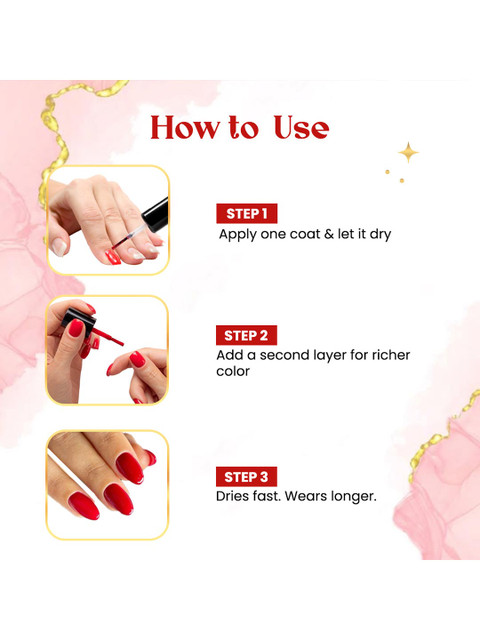 How to Use

STEP 1
Apply one coat & let it dry

STEP 2
Add a second layer for richer color

STEP 3
Dries fast. Wears longer.