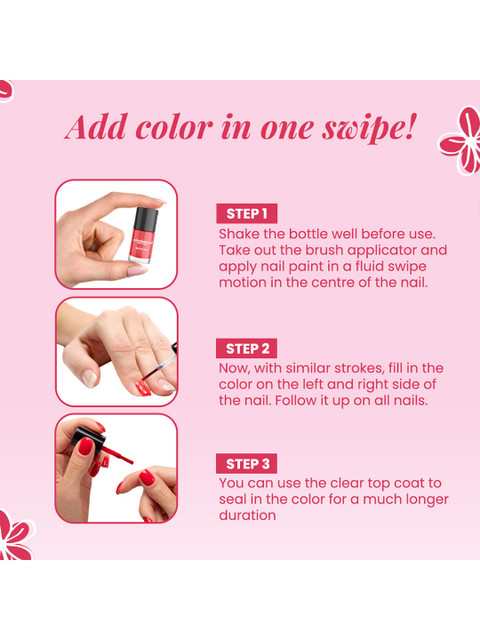 Add color in one swipe!

STEP 1
Shake the bottle well before use. Take out the brush applicator and apply nail paint in a fluid swipe motion in the centre of the nail.

STEP 2
Now, with similar strokes, fill in the color on the left and right side of the nail. Follow it up on all nails.

STEP 3
You can use the clear top coat to seal in the color for a much longer duration