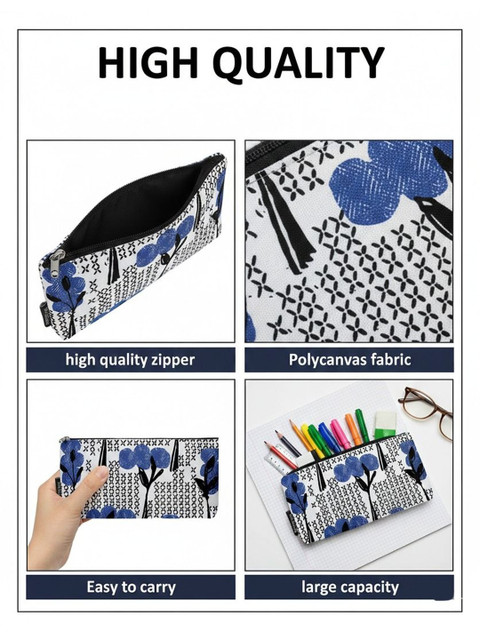 HIGH QUALITY

high quality zipper

Polycanvas fabric

Easy to carry

large capacity