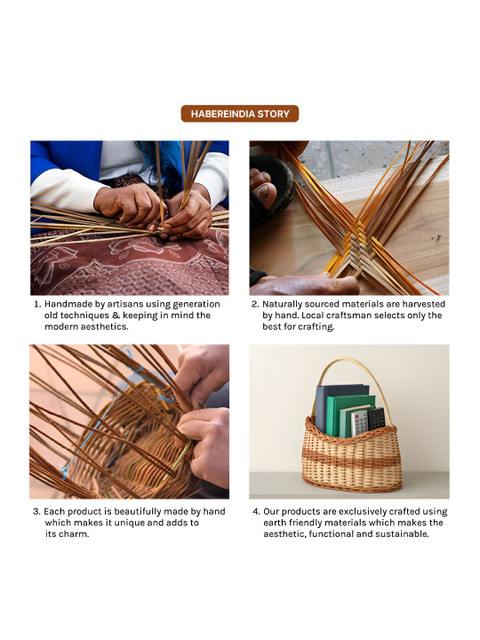 HABEREINDIA STORY

1. Handmade by artisans using generation old techniques & keeping in mind the modern aesthetics.

2. Naturally sourced materials are harvested by hand. Local craftsman selects only the best for crafting.

3. Each product is beautifully made by hand which makes it unique and adds to its charm.

4. Our products are exclusively crafted using earth friendly materials which makes the aesthetic, functional and sustainable.