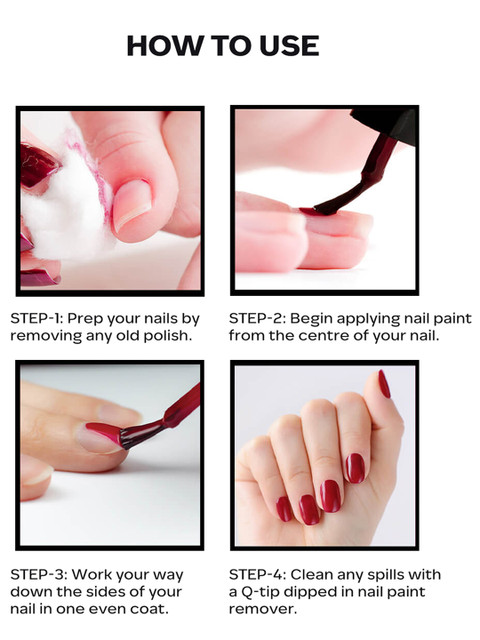 HOW TO USE

STEP-1: Prep your nails by removing any old polish.

STEP-2: Begin applying nail paint from the centre of your nail.

STEP-3: Work your way down the sides of your nail in one even coat.

STEP-4: Clean any spills with a Q-tip dipped in nail paint remover.