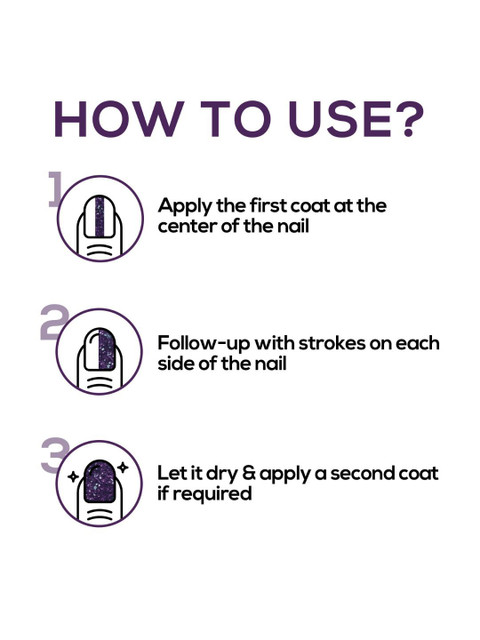 HOW TO USE?

1
Apply the first coat at the center of the nail

2
Follow-up with strokes on each side of the nail

3
Let it dry & apply a second coat if required