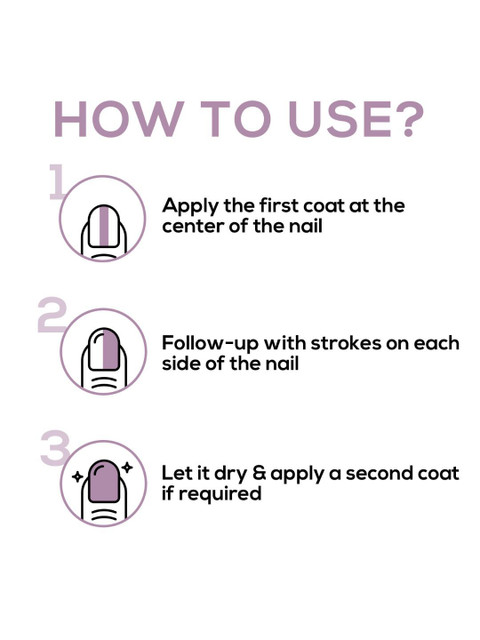 HOW TO USE?

1
Apply the first coat at the center of the nail

2
Follow-up with strokes on each side of the nail

3
Let it dry & apply a second coat if required