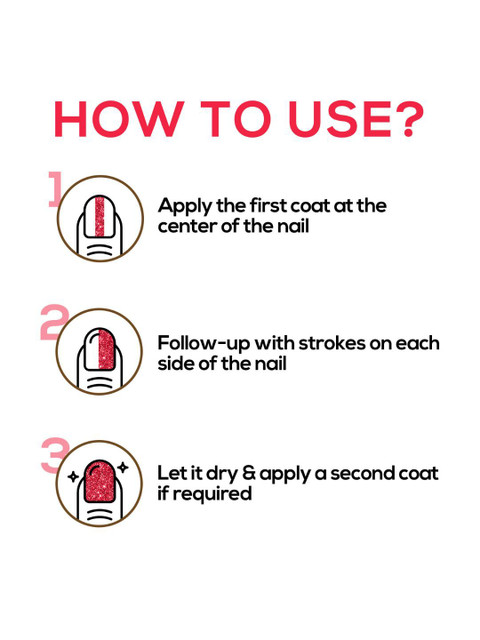 HOW TO USE?

1 Apply the first coat at the center of the nail

2 Follow-up with strokes on each side of the nail

3 Let it dry & apply a second coat if required