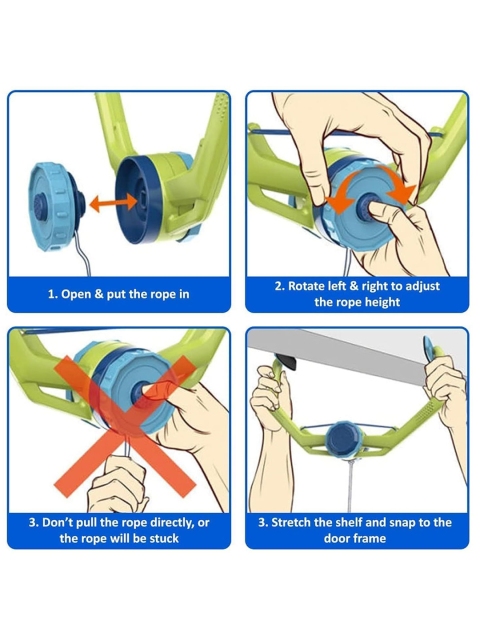 1. Open & put the rope in

2. Rotate left & right to adjust the rope height

3. Don't pull the rope directly, or the rope will be stuck

3. Stretch the shelf and snap to the door frame