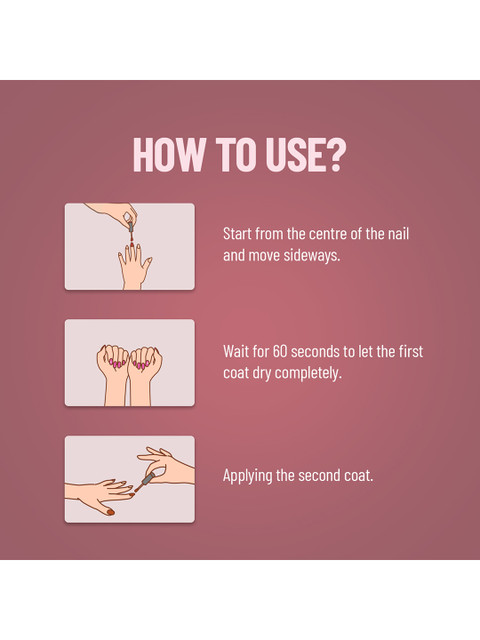 HOW TO USE?

Start from the centre of the nail and move sideways.

Wait for 60 seconds to let the first coat dry completely.

Applying the second coat.