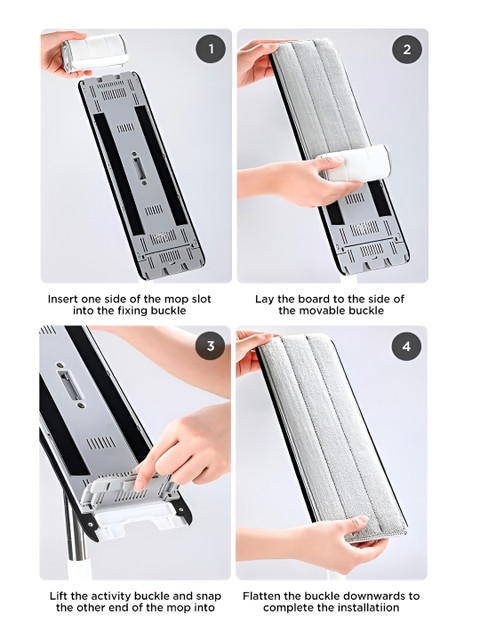 1

Insert one side of the mop slot into the fixing buckle

2

Lay the board to the side of the movable buckle

3

Lift the activity buckle and snap the other end of the mop into

4

Flatten the buckle downwards to complete the installatiion