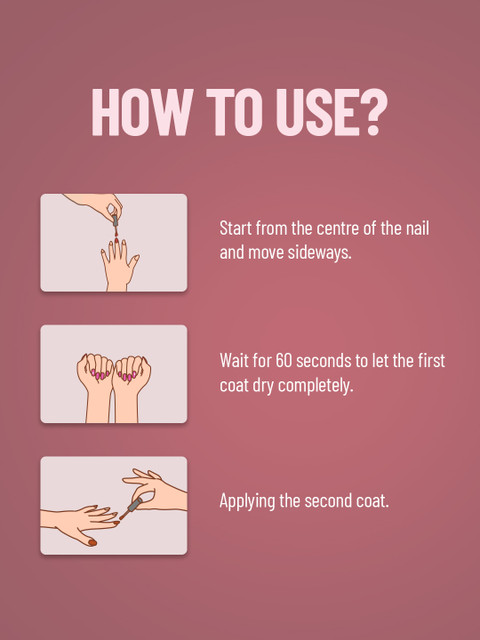 HOW TO USE?

Start from the centre of the nail and move sideways.

Wait for 60 seconds to let the first coat dry completely.

Applying the second coat.