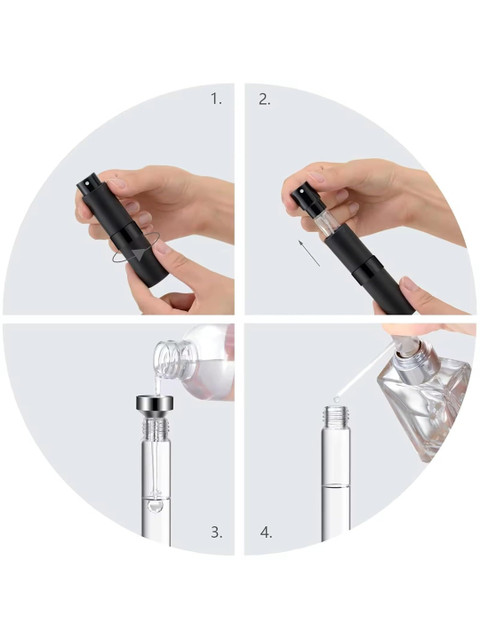 1.

2.

3.

4.