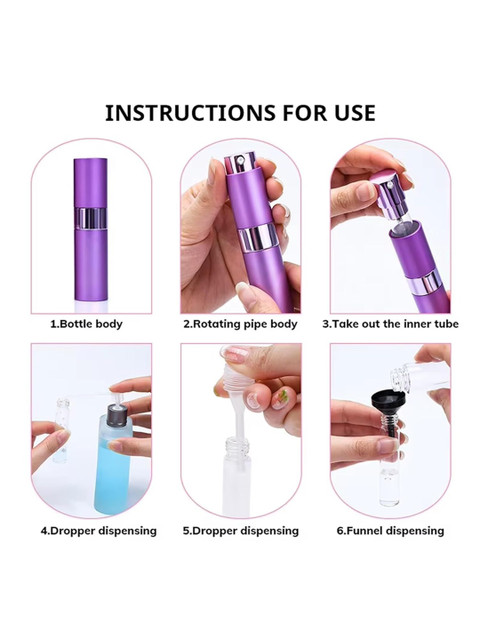 INSTRUCTIONS FOR USE

1.Bottle body

2.Rotating pipe body

3.Take out the inner tube

4.Dropper dispensing

5.Dropper dispensing

6.Funnel dispensing