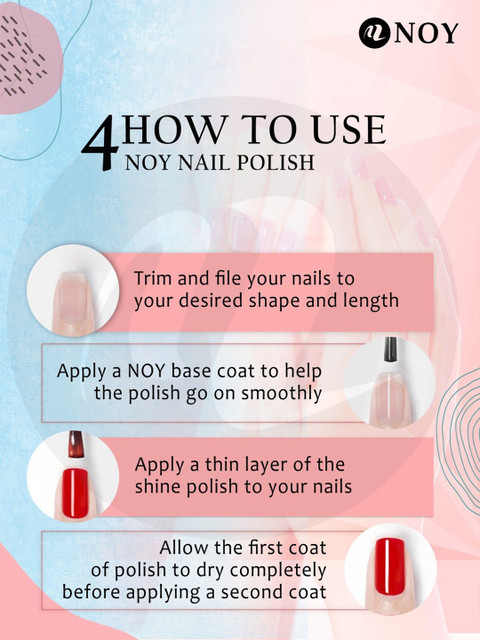 NOY

4 HOW TO USE
NOY NAIL POLISH

Trim and file your nails to your desired shape and length

Apply a NOY base coat to help the polish go on smoothly

Apply a thin layer of the shine polish to your nails

Allow the first coat of polish to dry completely before applying a second coat