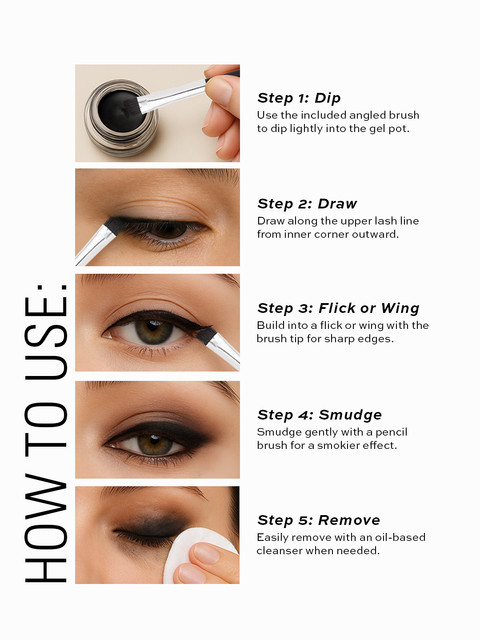 HOW TO USE:

Step 1: Dip
Use the included angled brush to dip lightly into the gel pot.

Step 2: Draw
Draw along the upper lash line from inner corner outward.

Step 3: Flick or Wing
Build into a flick or wing with the brush tip for sharp edges.

Step 4: Smudge
Smudge gently with a pencil brush for a smokier effect.

Step 5: Remove
Easily remove with an oil-based cleanser when needed.