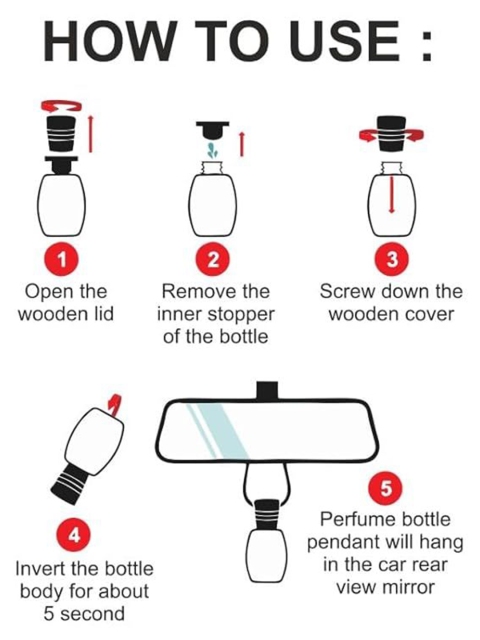 HOW TO USE :

1
Open the wooden lid

2
Remove the inner stopper of the bottle

3
Screw down the wooden cover

4
Invert the bottle body for about 5 second

5
Perfume bottle pendant will hang in the car rear view mirror