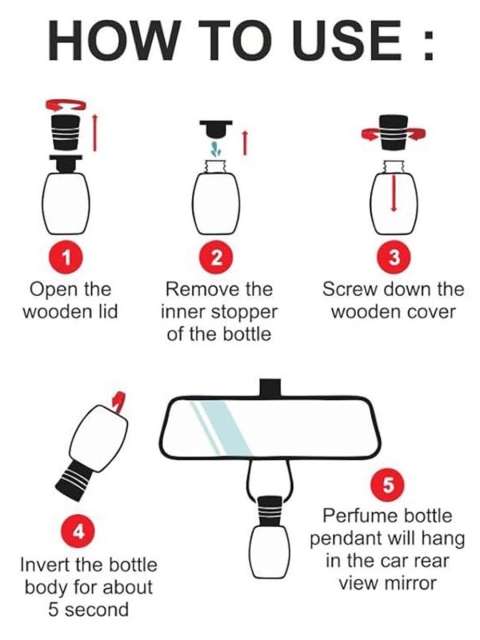 HOW TO USE :

1
Open the wooden lid

2
Remove the inner stopper of the bottle

3
Screw down the wooden cover

4
Invert the bottle body for about 5 second

5
Perfume bottle pendant will hang in the car rear view mirror