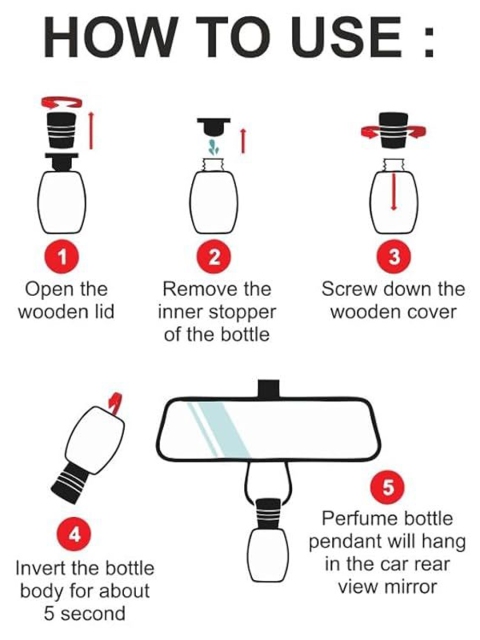 HOW TO USE :

1
Open the wooden lid

2
Remove the inner stopper of the bottle

3
Screw down the wooden cover

4
Invert the bottle body for about 5 second

5
Perfume bottle pendant will hang in the car rear view mirror