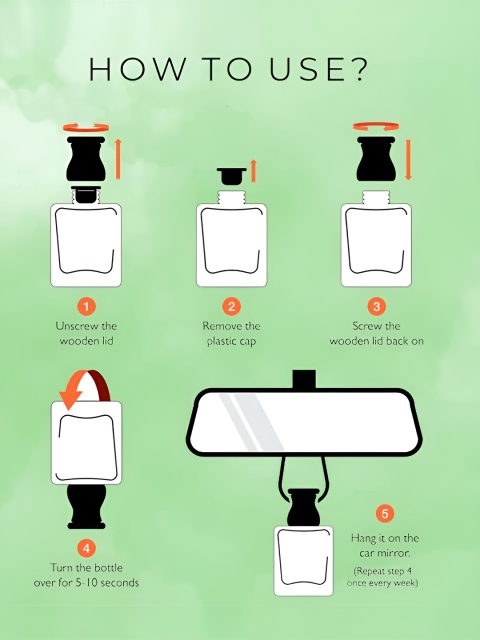 HOW TO USE?

1
Unscrew the wooden lid

2
Remove the plastic cap

3
Screw the wooden lid back on

4
Turn the bottle over for 5-10 seconds

5
Hang it on the car mirror.
(Repeat step 4 once every week)