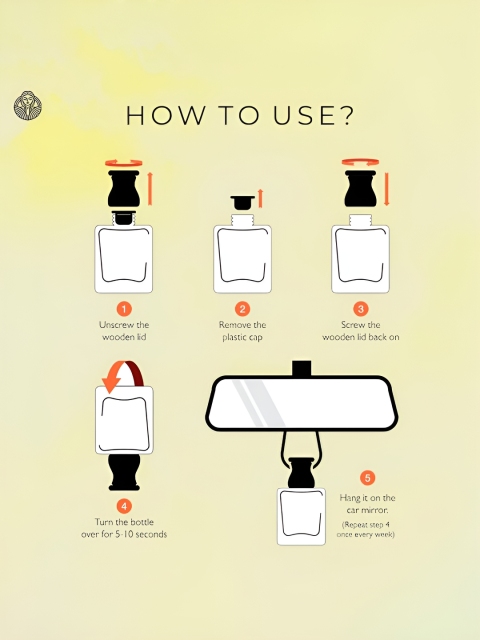 HOW TO USE?

1
Unscrew the wooden lid

2
Remove the plastic cap

3
Screw the wooden lid back on

4
Turn the bottle over for 5-10 seconds

5
Hang it on the car mirror.
(Repeat step 4 once every week)