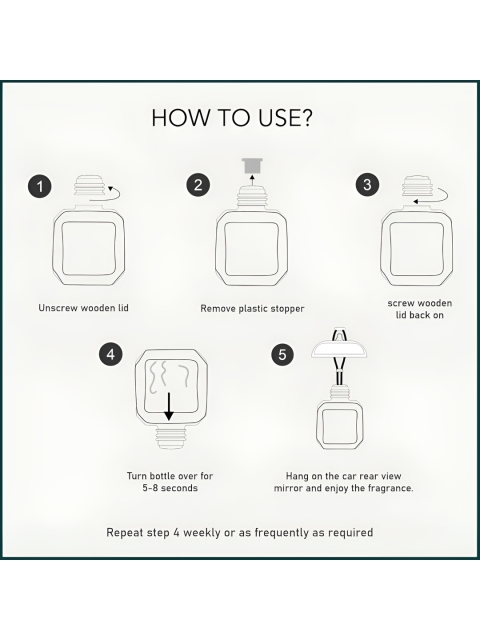 HOW TO USE?

1

Unscrew wooden lid

2

Remove plastic stopper

3

screw wooden lid back on

4

Turn bottle over for 5-8 seconds

5

Hang on the car rear view mirror and enjoy the fragrance.

Repeat step 4 weekly or as frequently as required