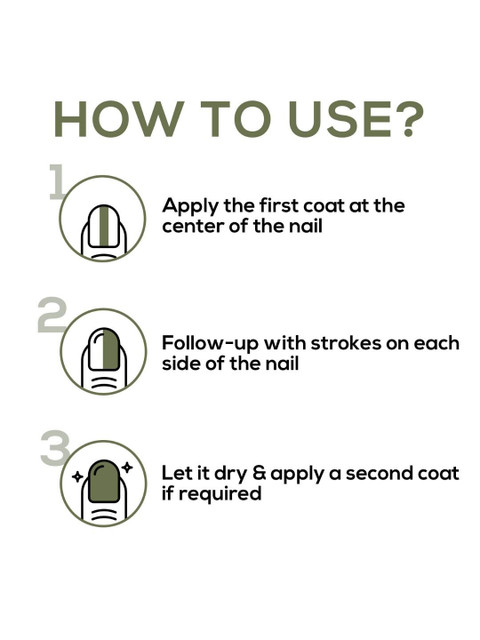 HOW TO USE?

1
Apply the first coat at the center of the nail

2
Follow-up with strokes on each side of the nail

3
Let it dry & apply a second coat if required